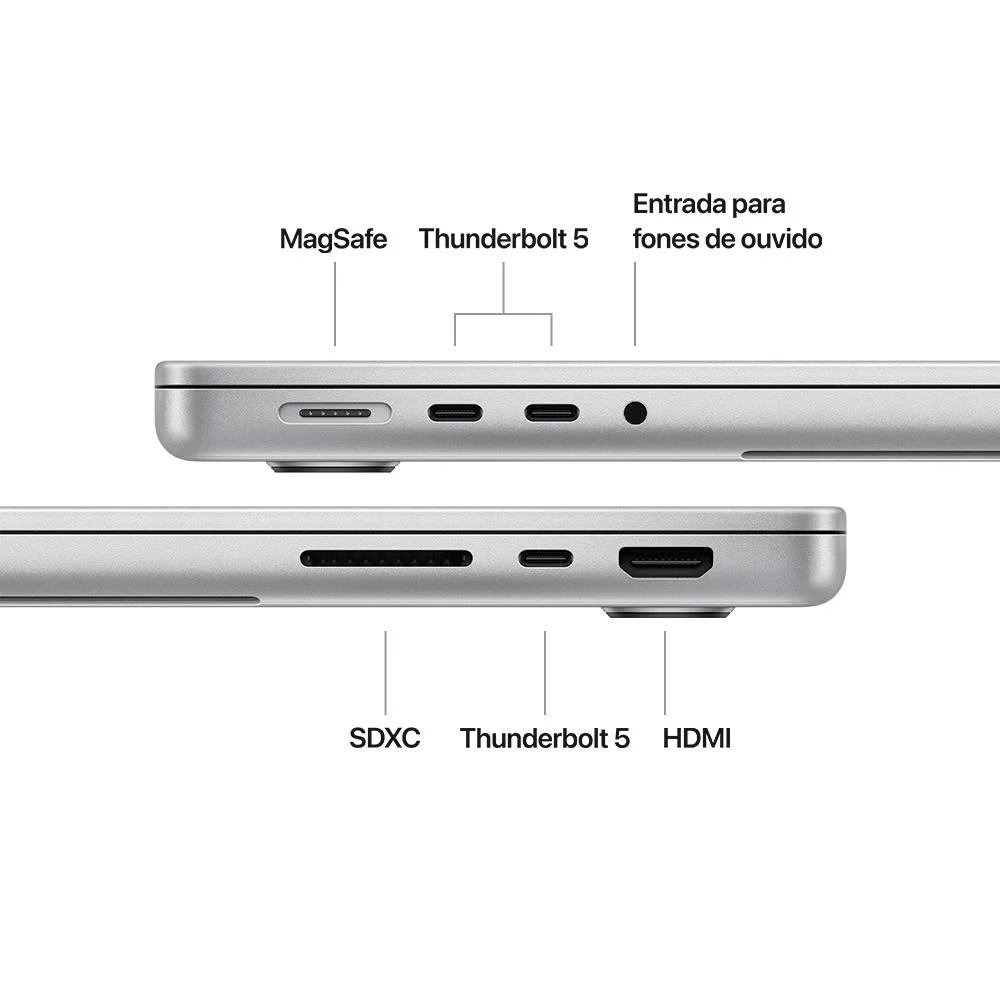 MagSafe

Thunderbolt 5

Entrada para fones de ouvido

SDXC

Thunderbolt 5

HDMI